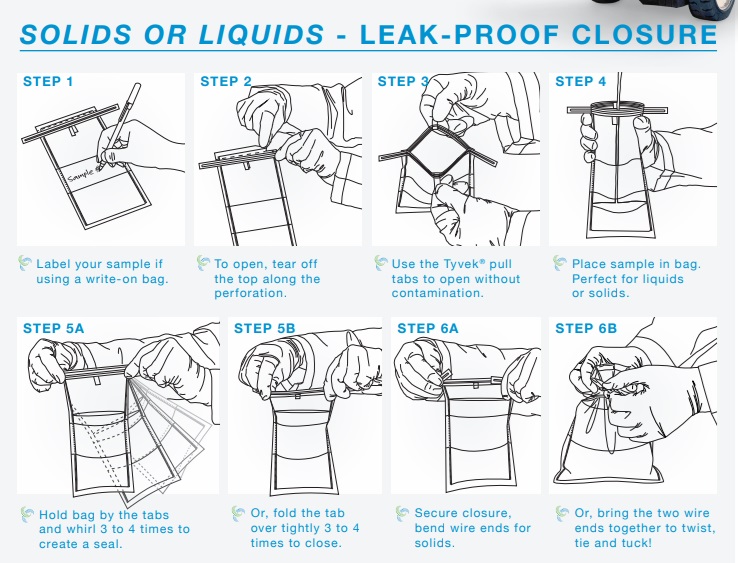 SOLIDS OR LIQUIDS - LEAK-PROOF CLOSURE

STEP 1

Sample

Label your sample if using a write-on bag.

STEP 2

To open, tear off the top along the perforation.

STEP 3

Use the Tyvek® pull tabs to open without contamination.

STEP 4

Place sample in bag. Perfect for liquids or solids.

STEP 5A

Hold bag by the tabs and whirl 3 to 4 times to create a seal.

STEP 5B

Or, fold the tab over tightly 3 to 4 times to close.

STEP 6A

Secure closure, bend wire ends for solids.

STEP 6B

Or, bring the two wire ends together to twist, tie and tuck!